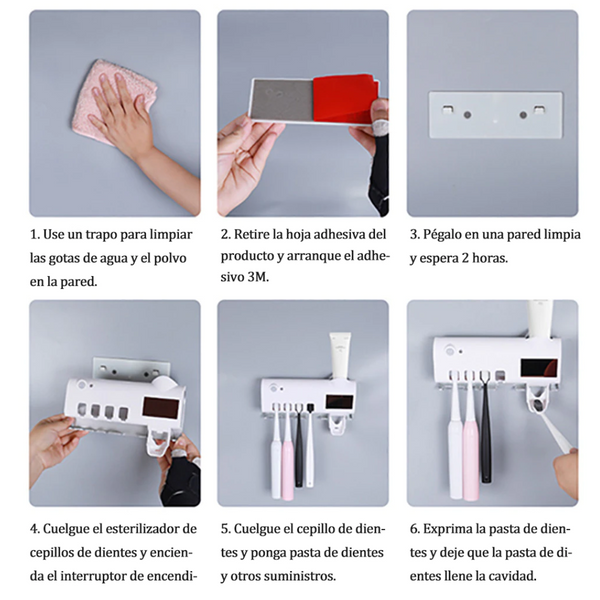 1. Use un trapo para limpiar las gotas de agua y el polvo en la pared.

2. Retire la hoja adhesiva del producto y arranque el adhesivo 3M.

3. Pégalo en una pared limpia y espera 2 horas.

4. Cuelgue el esterilizador de cepillos de dientes y encienda el interruptor de encendi-

5. Cuelgue el cepillo de dientes y ponga pasta de dientes y otros suministros.

6. Exprima la pasta de dientes y deje que la pasta de dientes llene la cavidad.